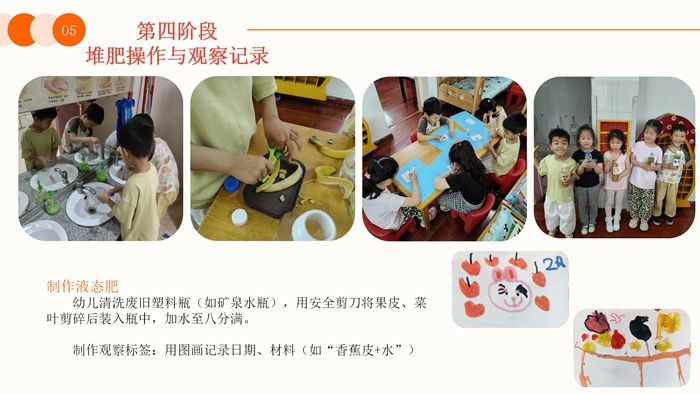 05

第四阶段
堆肥操作与观察记录

制作液态肥
幼儿清洗废旧塑料瓶（如矿泉水瓶），用安全剪刀将果皮、菜叶剪碎后装入瓶中，加水至八分满。

制作观察标签：用图画记录日期、材料（如“香蕉皮+水”）

2A