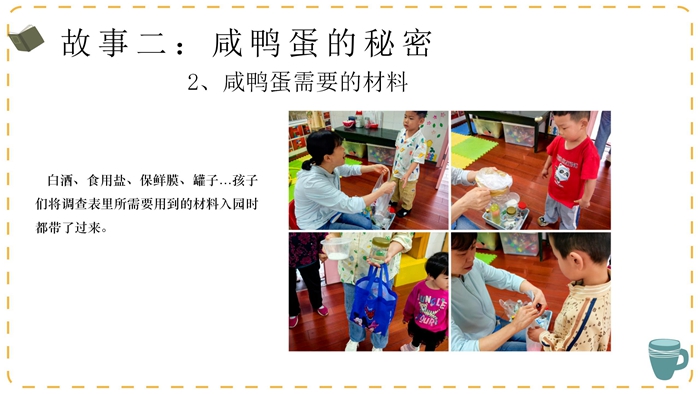 故事二：咸鸭蛋的秘密

2、咸鸭蛋需要的材料

白酒、食用盐、保鲜膜、罐子…孩子们将调查表里所需要用到的材料入园时都带了过来。

JUNGLE