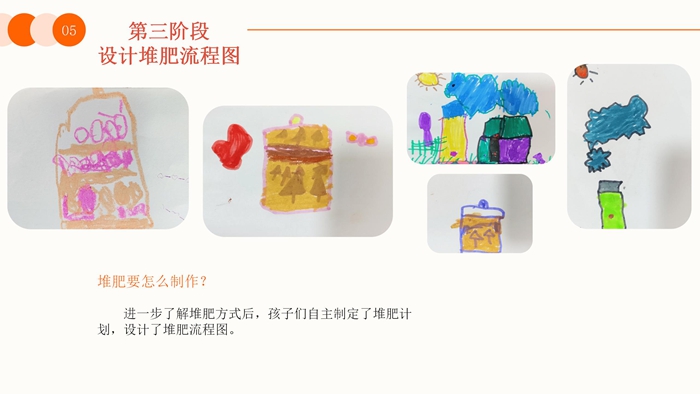 05

第三阶段
设计堆肥流程图

堆肥要怎么制作？

进一步了解堆肥方式后，孩子们自主制定了堆肥计划，设计了堆肥流程图。